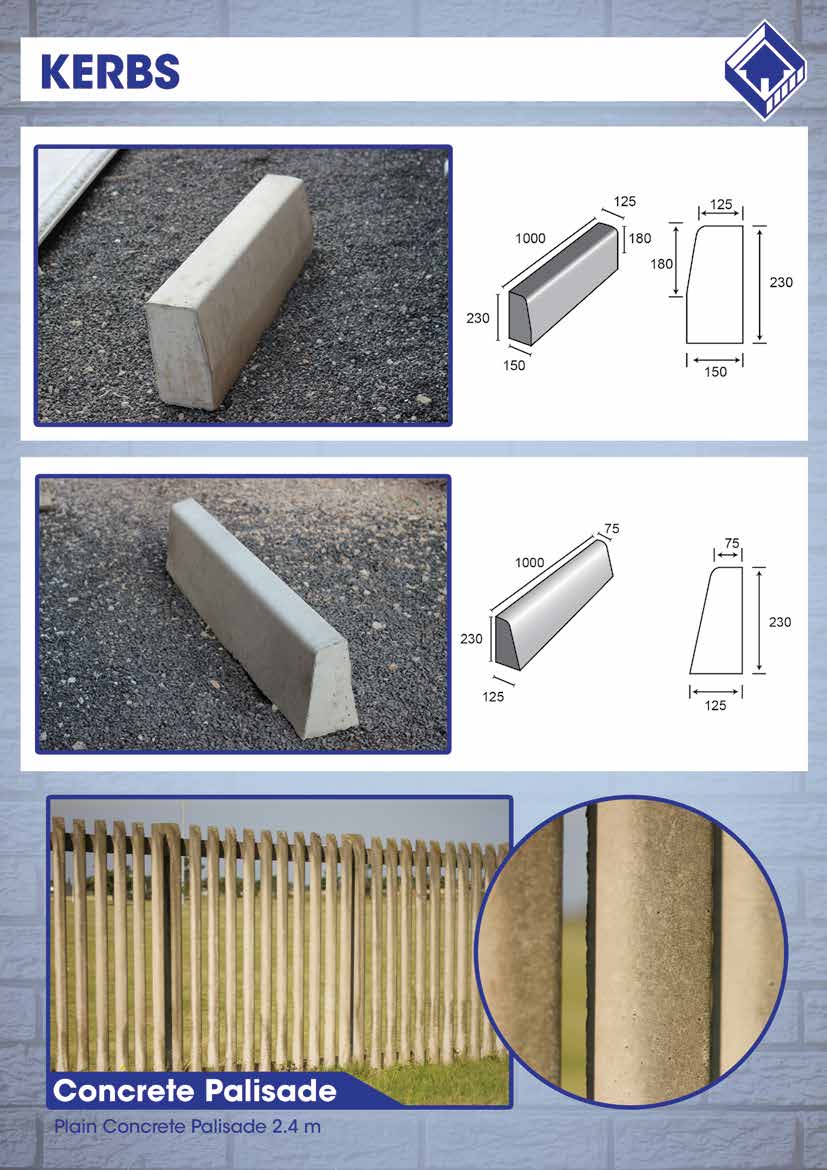 KERBS

1000
125
180
230
150

125
180
230
150

1000
75
230
125

75
230
125

Concrete Palisade
Plain Concrete Palisade 2.4 m